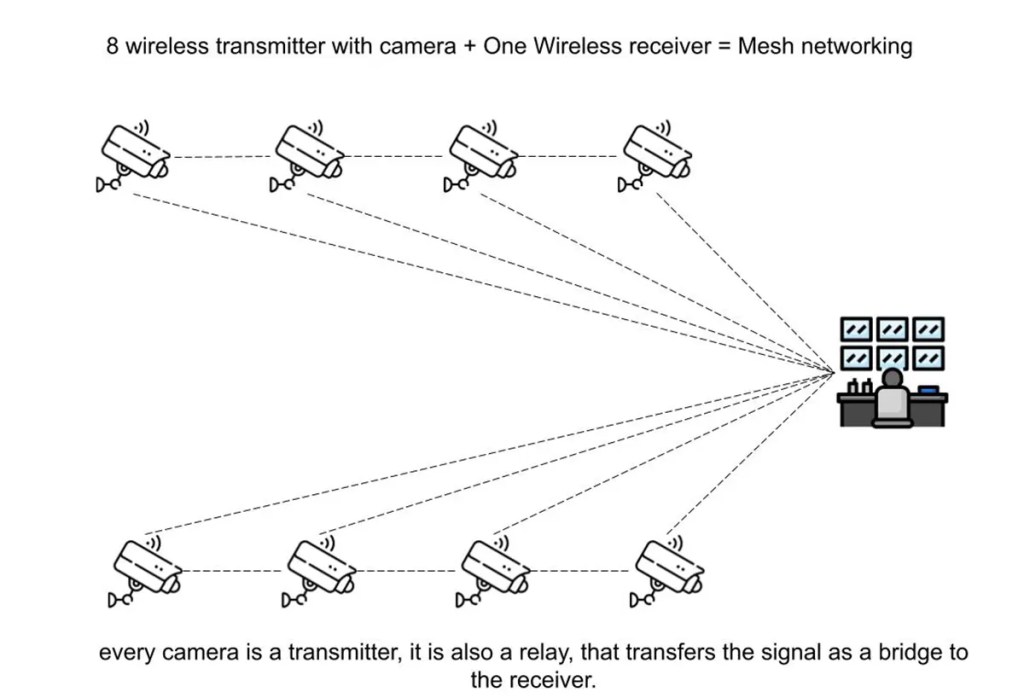 8 wireless transmitter with camera + One Wireless receiver = Mesh networking

every camera is a transmitter, it is also a relay, that transfers the signal as a bridge to the receiver.